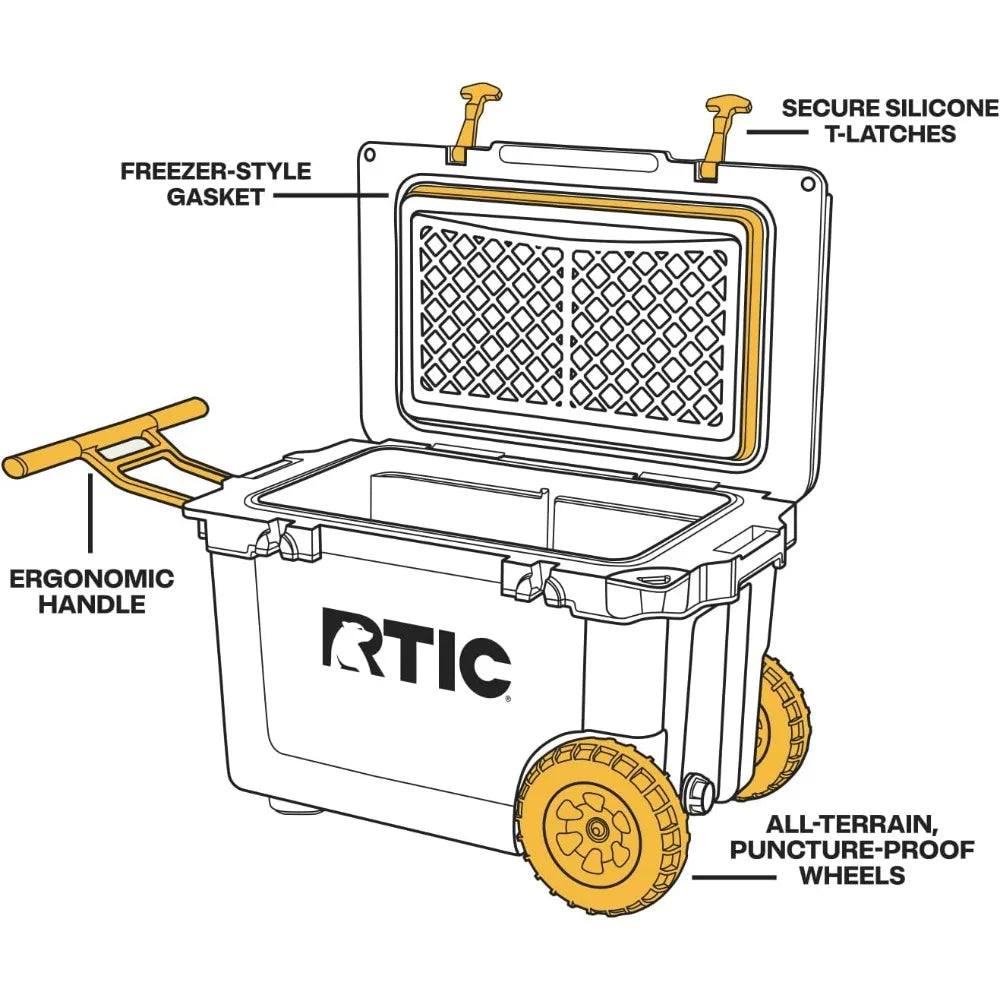 SECURE SILICONE T-LATCHES

FREEZER-STYLE GASKET

ERGONOMIC HANDLE

RTIC®

ALL-TERRAIN, PUNCTURE-PROOF WHEELS