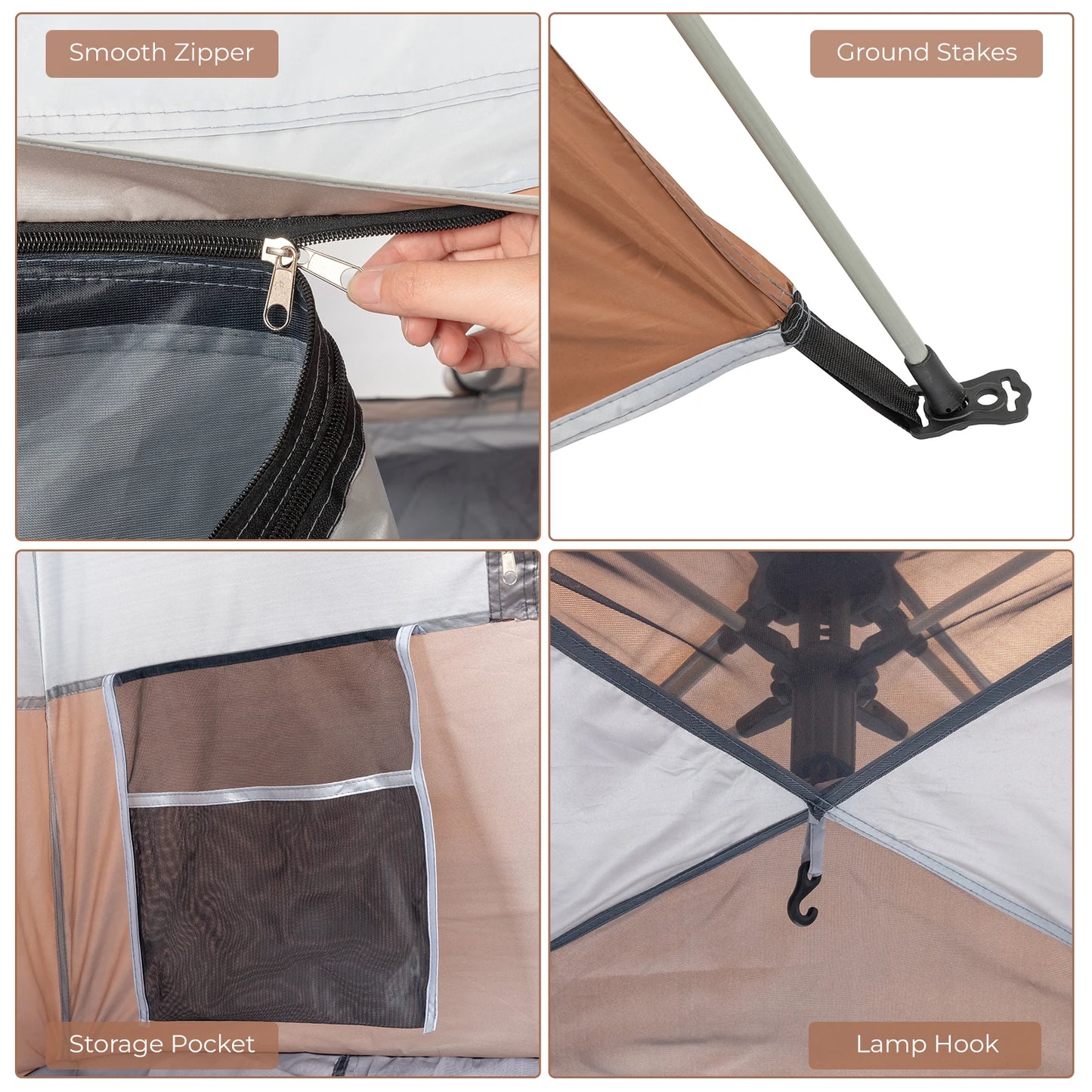 Smooth Zipper

Ground Stakes

Storage Pocket

Lamp Hook